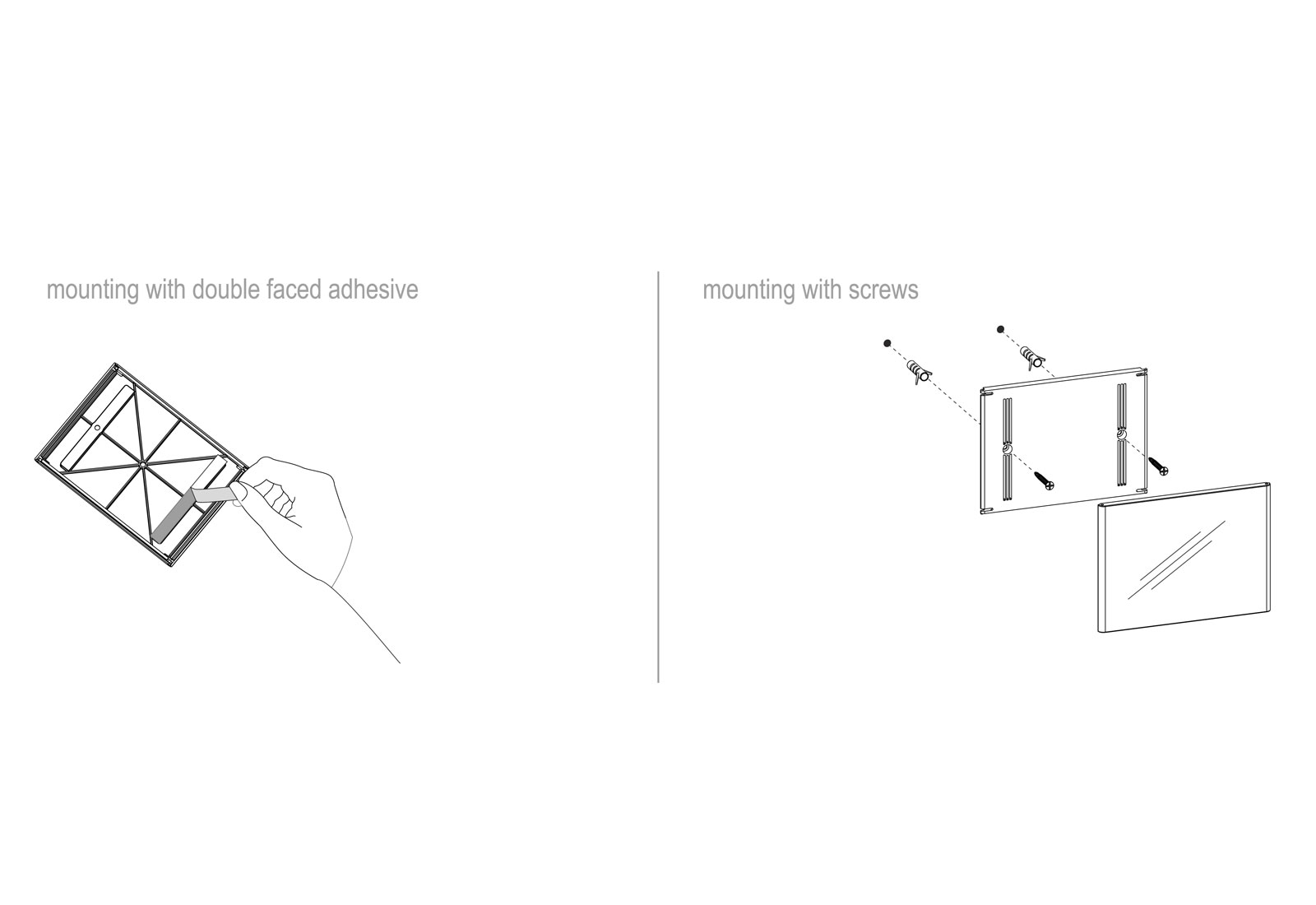 mounting with double faced adhesive

mounting with screws