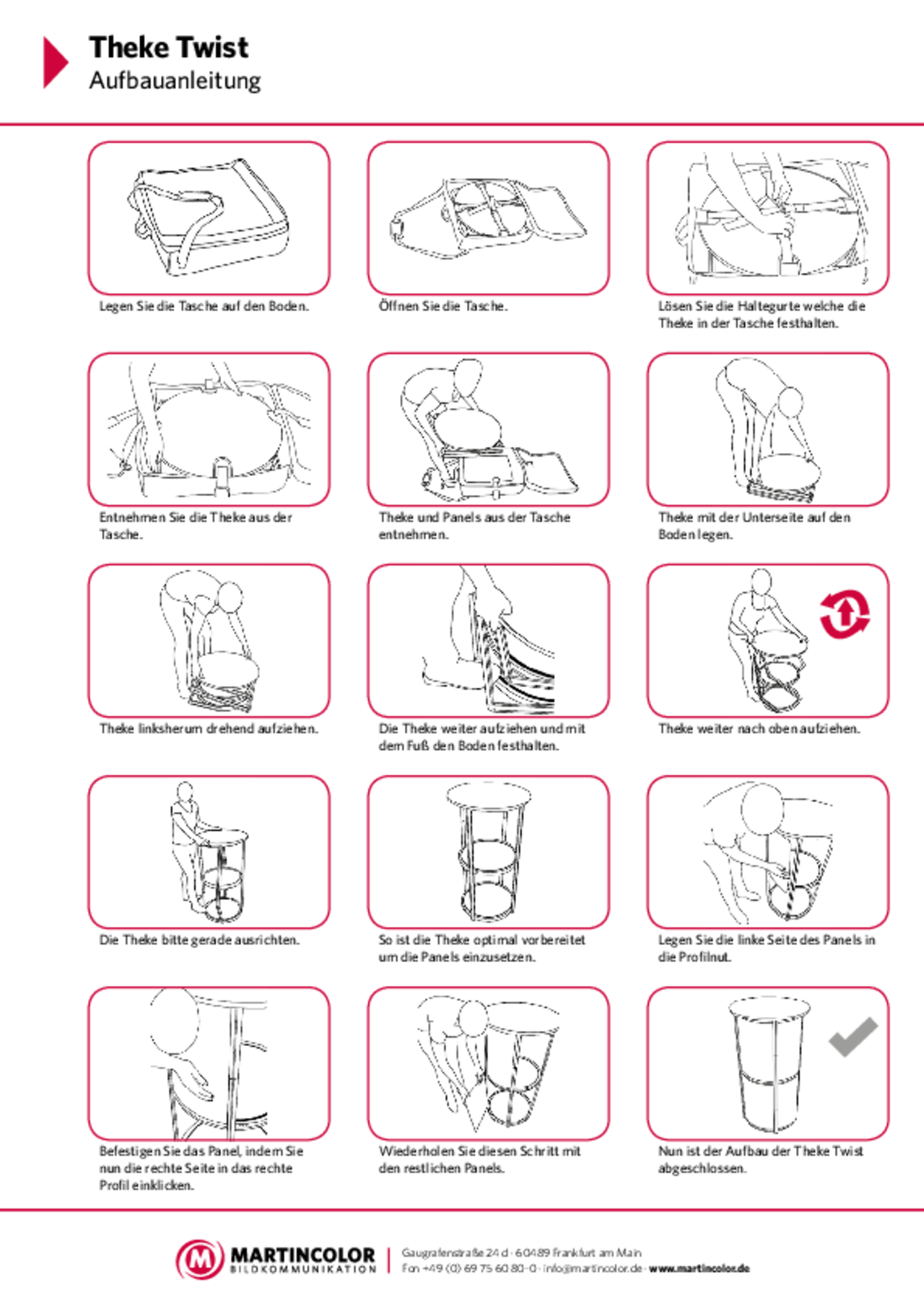 Theke Twist
Aufbauanleitung

Legen Sie die Tasche auf den Boden.

Öffnen Sie die Tasche.

Lösen Sie die Haltegurte welche die Theke in der Tasche festhalten.

Entnehmen Sie die Theke aus der Tasche.

Theke und Panels aus der Tasche entnehmen.

Theke mit der Unterseite auf den Boden legen.

Theke linksherum drehend aufziehen.

Die Theke weiter aufziehen und mit dem Fuß den Boden festhalten.

Theke weiter nach oben aufziehen.

Die Theke bitte gerade ausrichten.

So ist die Theke optimal vorbereitet um die Panels einzusetzen.

Legen Sie die linke Seite des Panels in die Profilnut.

Befestigen Sie das Panel, indem Sie nun die rechte Seite in das rechte Profil einklicken.

Wiederholen Sie diesen Schritt mit den restlichen Panels.

Nun ist der Aufbau der Theke Twist abgeschlossen.

M MARTINCOLOR BILDKOMMUNIKATION
Gaugrafenstraße 24 d · 60489 Frankfurt am Main
Fon +49 (0) 69 75 60 80-0 · info@martincolor.de · www.martincolor.de